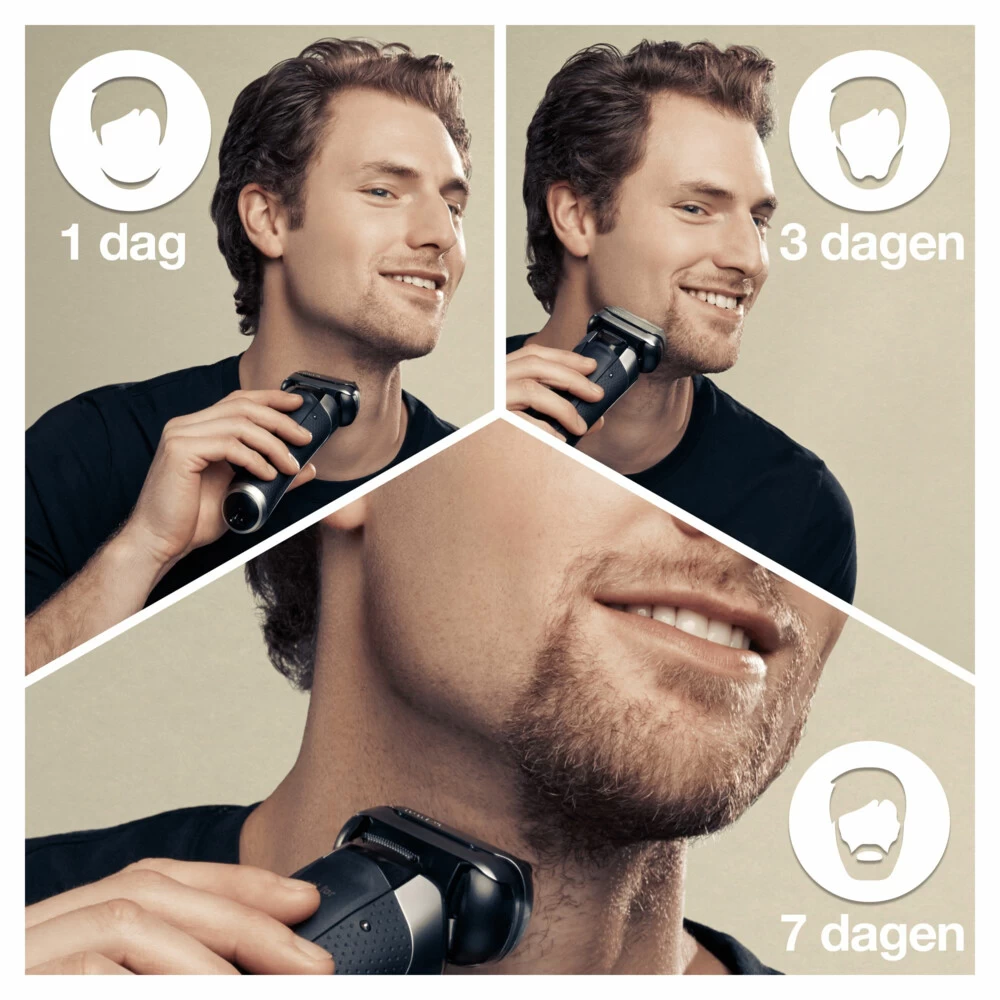 1 dag

3 dagen

7 dagen